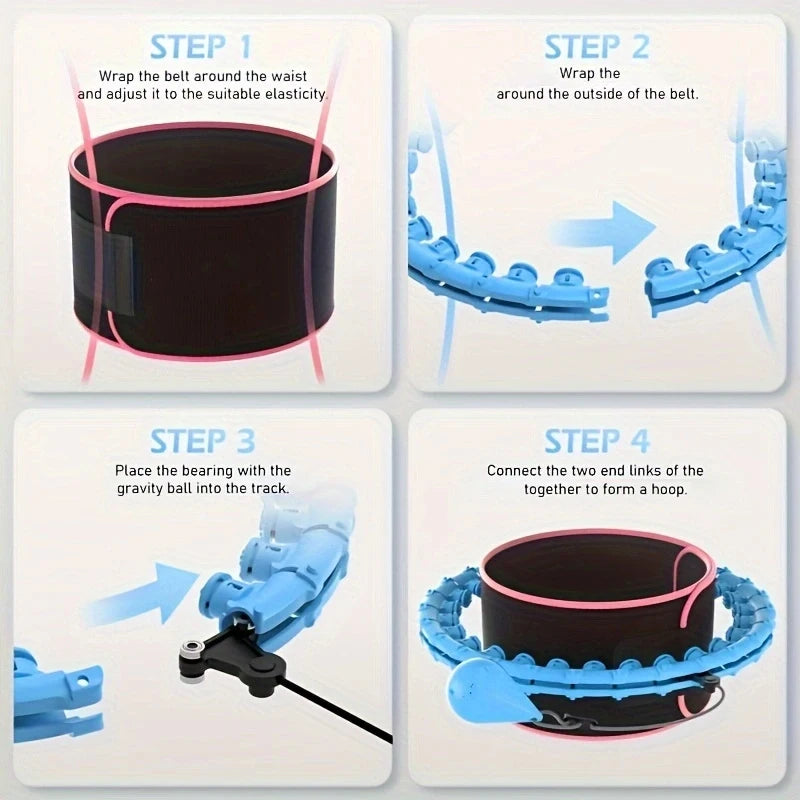 STEP 1
Wrap the belt around the waist and adjust it to the suitable elasticity.

STEP 2
Wrap the around the outside of the belt.

STEP 3
Place the bearing with the gravity ball into the track.

STEP 4
Connect the two end links of the together to form a hoop.