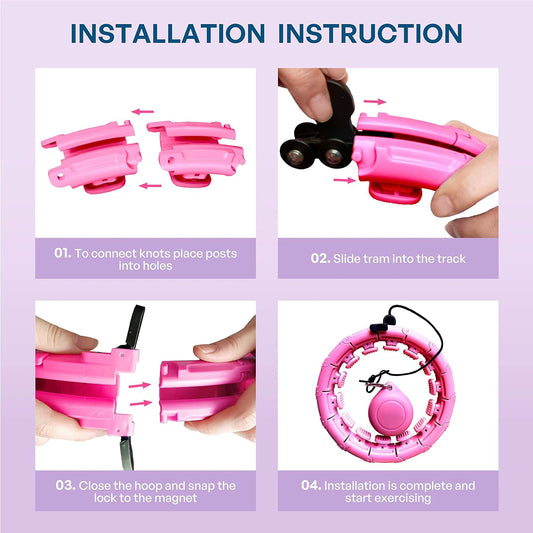 INSTALLATION INSTRUCTION

01. To connect knots place posts into holes

02. Slide tram into the track

03. Close the hoop and snap the lock to the magnet

04. Installation is complete and start exercising