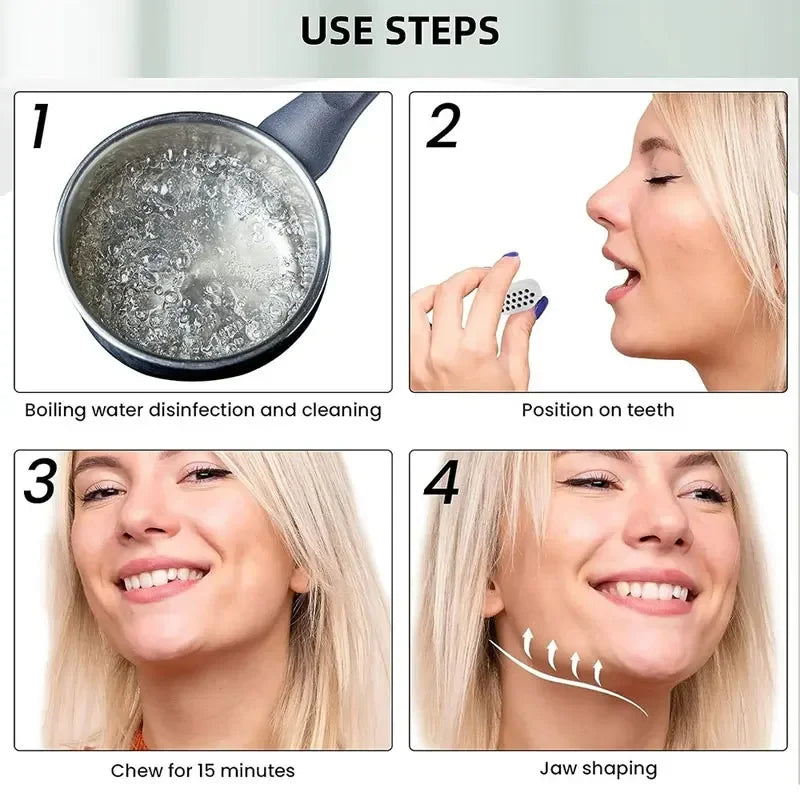 USE STEPS

1

Boiling water disinfection and cleaning

2

Position on teeth

3

Chew for 15 minutes

4

Jaw shaping