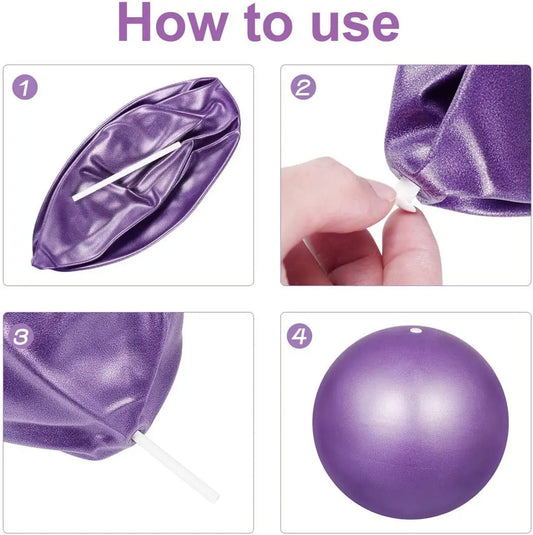 How to use

1

2

3

4